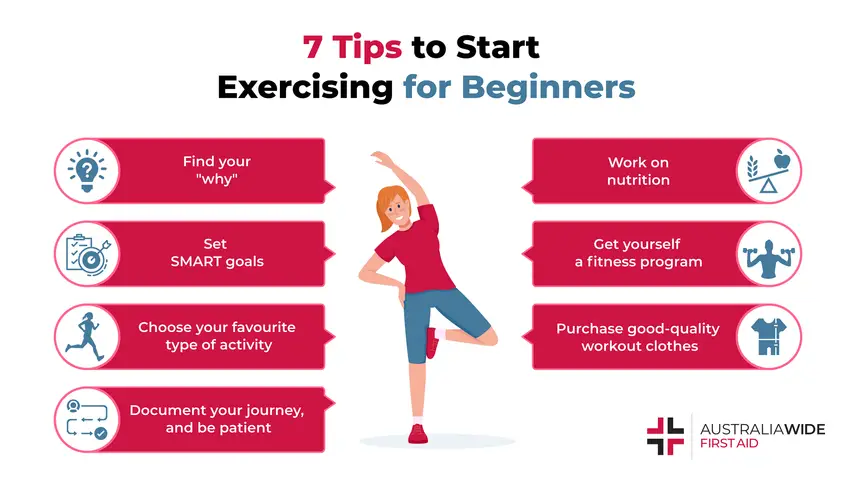 7 Tips to Start Exercising for Beginners

Find your "why"

Set SMART goals

Choose your favourite type of activity

Document your journey, and be patient

Work on nutrition

Get yourself a fitness program

Purchase good-quality workout clothes

AUSTRALIAWIDE FIRST AID